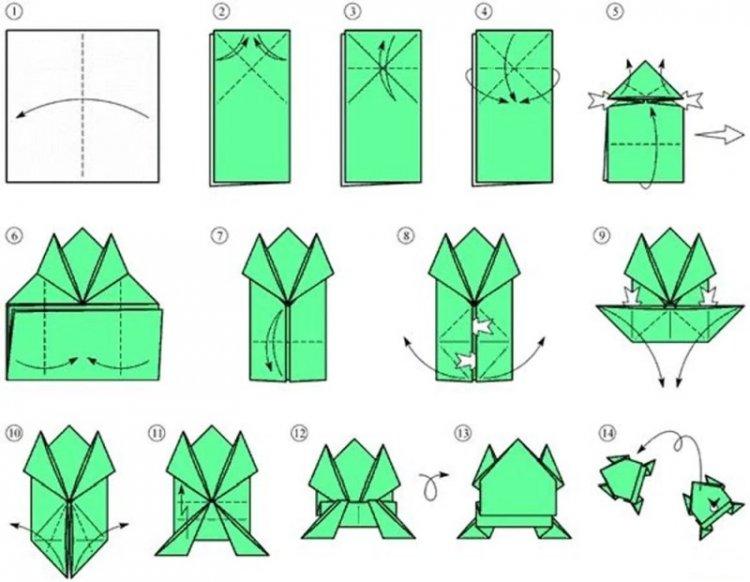 ①
②
③
④
⑤
⑥
⑦
⑧
⑨
⑩
⑪
⑫
⑬
⑭