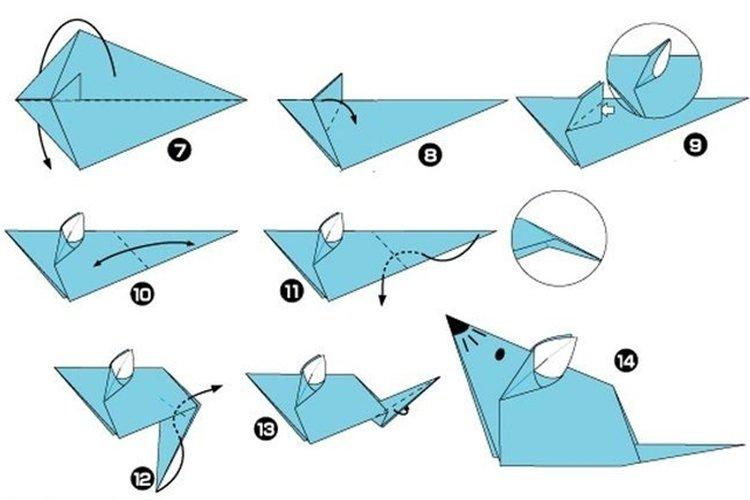 7
8
9
10
11
12
13
14