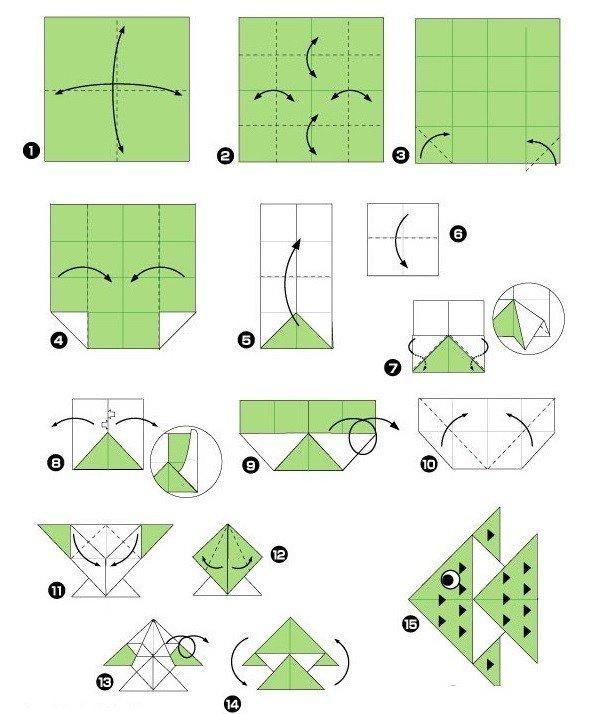 1
2
3
4
5
6
7
8
9
10
11
12
13
14
15