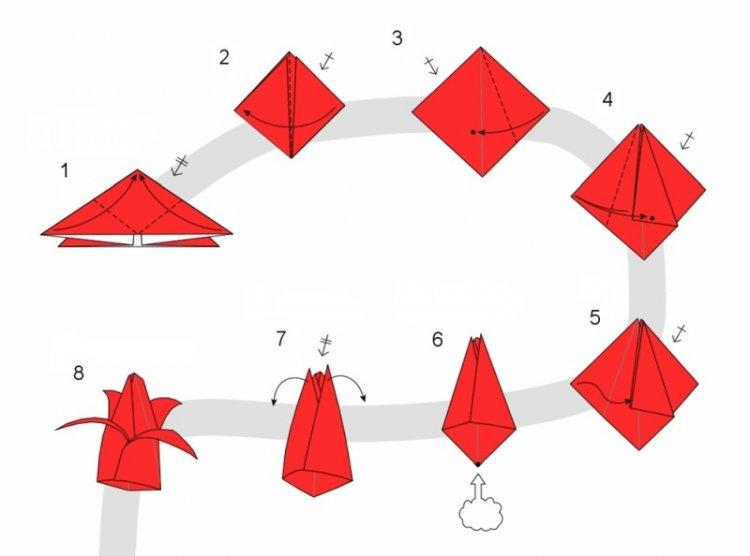 1
2
3
4
5
6
7
8