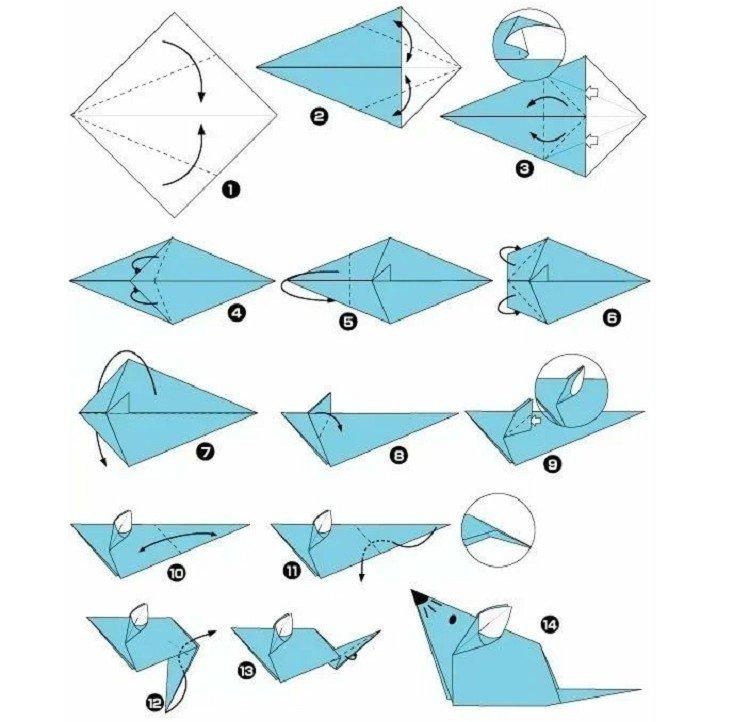 1
2
3
4
5
6
7
8
9
10
11
12
13
14