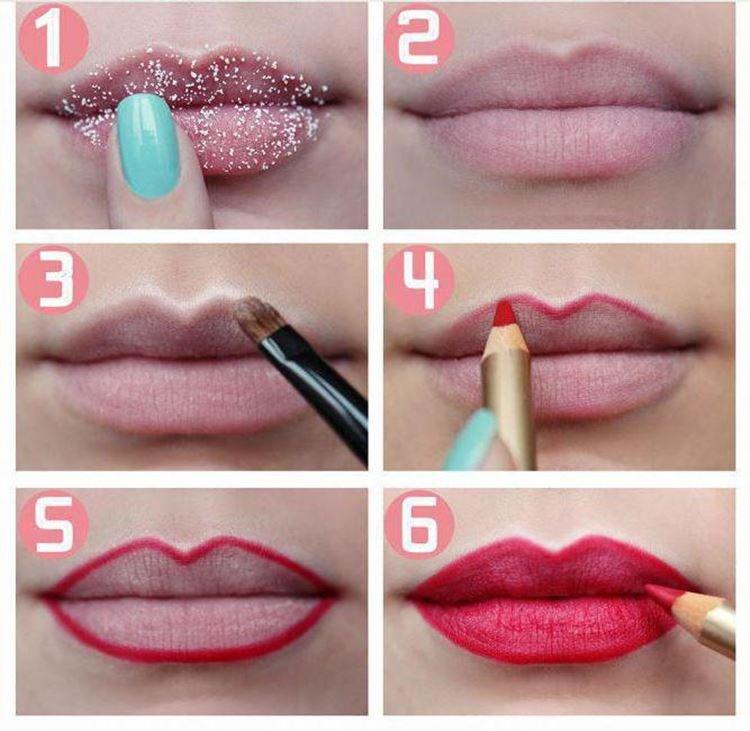 1
2
3
4
5
6